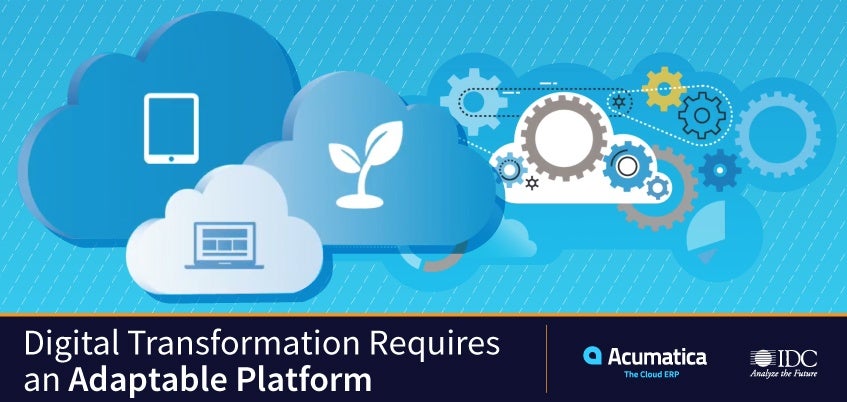 Digital Transformation Requires an Adaptable Platform

Acumatica
The Cloud ERP

IDC
Analyze the Future