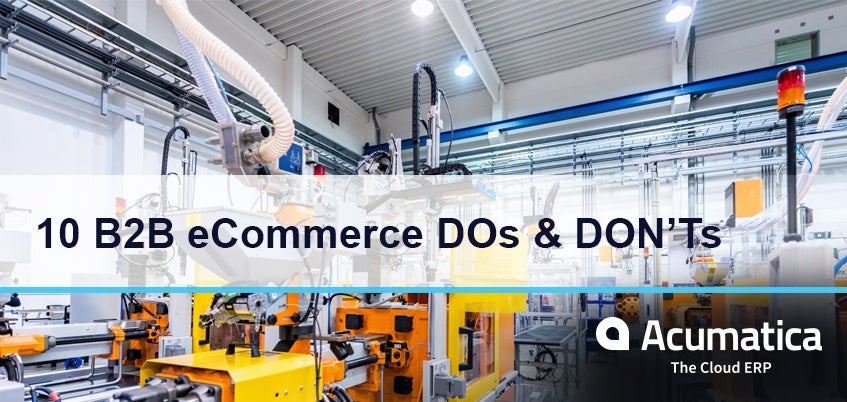 10 B2B eCommerce DOs & DON'Ts

Acumatica
The Cloud ERP