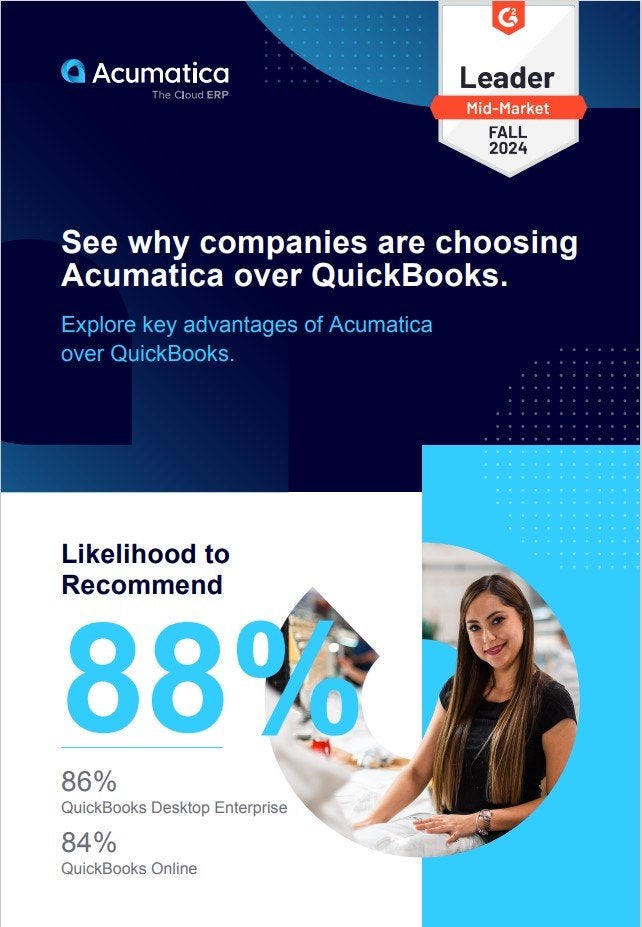 Acumatica
The Cloud ERP

G2
Leader
Mid-Market
FALL
2024

See why companies are choosing Acumatica over QuickBooks.

Explore key advantages of Acumatica over QuickBooks.

Likelihood to Recommend

88%

86%
QuickBooks Desktop Enterprise

84%
QuickBooks Online