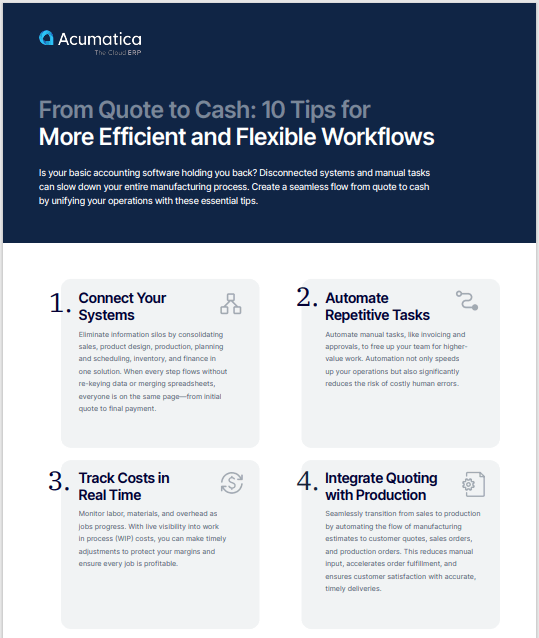 Acumatica
The Cloud ERP

From Quote to Cash: 10 Tips for
More Efficient and Flexible Workflows

Is your basic accounting software holding you back? Disconnected systems and manual tasks can slow down your entire manufacturing process. Create a seamless flow from quote to cash by unifying your operations with these essential tips.

1. Connect Your Systems

Eliminate information silos by consolidating sales, product design, production, planning and scheduling, inventory, and finance in one solution. When every step flows without re-keying data or merging spreadsheets, everyone is on the same page—from initial quote to final payment.

2. Automate Repetitive Tasks

Automate manual tasks, like invoicing and approvals, to free up your team for higher-value work. Automation not only speeds up your operations but also significantly reduces the risk of costly human errors.

3. Track Costs in Real Time

Monitor labor, materials, and overhead as jobs progress. With live visibility into work in process (WIP) costs, you can make timely adjustments to protect your margins and ensure every job is profitable.

4. Integrate Quoting with Production

Seamlessly transition from sales to production by automating the flow of manufacturing estimates to customer quotes, sales orders, and production orders. This reduces manual input, accelerates order fulfillment, and ensures customer satisfaction with accurate, timely deliveries.